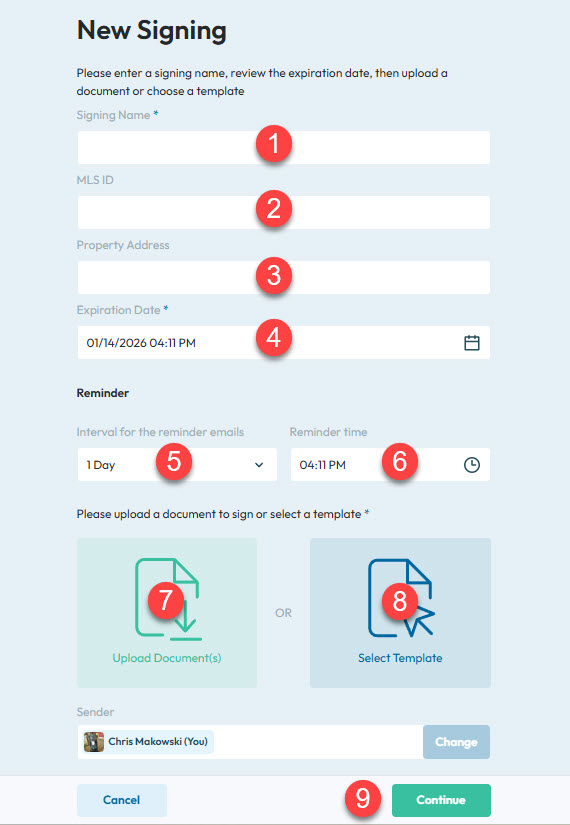 New Signing

Please enter a signing name, review the expiration date, then upload a document or choose a template

Signing Name *

1

MLS ID

2

Property Address

3

Expiration Date *

01/14/2026 04:11 PM

4

Reminder

Interval for the reminder emails

1 Day

5

Reminder time

04:11 PM

6

Please upload a document to sign or select a template *

7

Upload Document(s)

OR

8

Select Template

Sender

Chris Makowski (You)

Change

Cancel

9

Continue